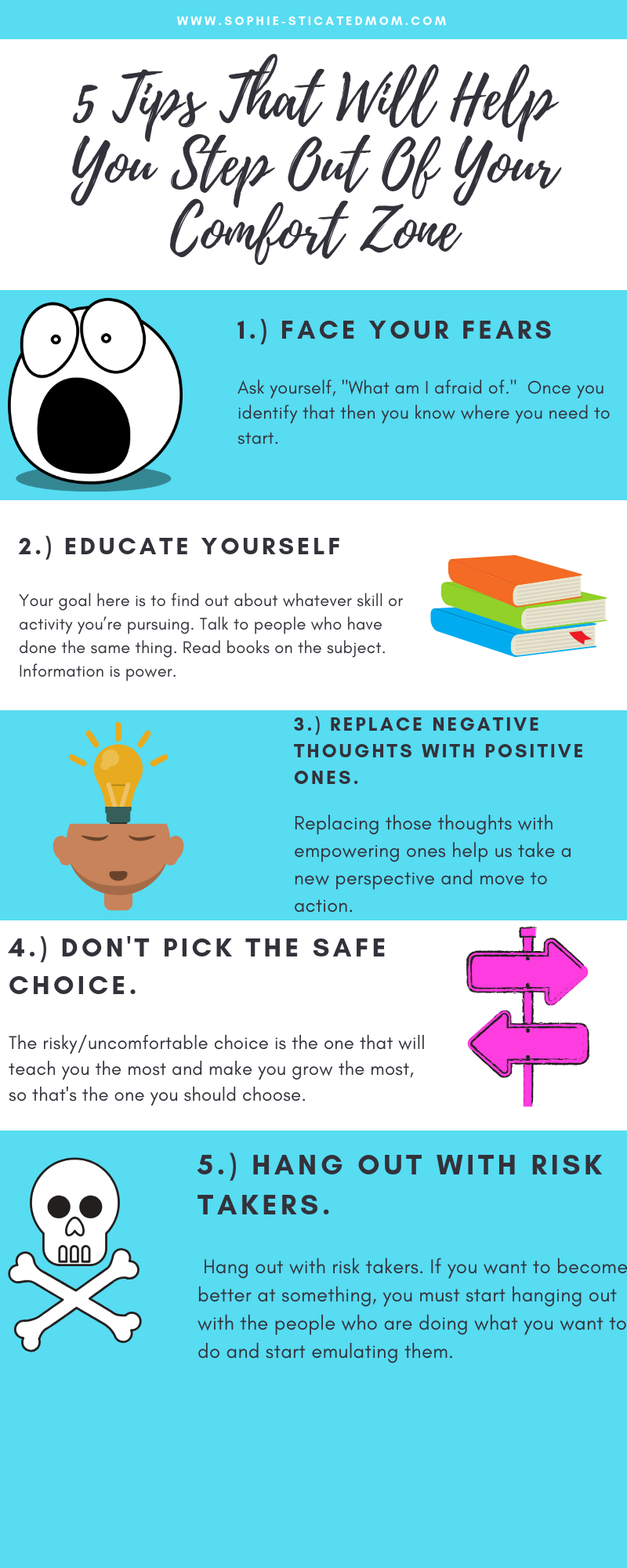 WWW.SOPHIE-STICATEDMOM.COM

5 Tips That Will Help You Step Out Of Your Comfort Zone

1.) FACE YOUR FEARS

Ask yourself, "What am I afraid of." Once you identify that then you know where you need to start.

2.) EDUCATE YOURSELF

Your goal here is to find out about whatever skill or activity you're pursuing. Talk to people who have done the same thing. Read books on the subject. Information is power.

3.) REPLACE NEGATIVE THOUGHTS WITH POSITIVE ONES.

Replacing those thoughts with empowering ones help us take a new perspective and move to action.

4.) DON'T PICK THE SAFE CHOICE.

The risky/uncomfortable choice is the one that will teach you the most and make you grow the most, so that's the one you should choose.

5.) HANG OUT WITH RISK TAKERS.

Hang out with risk takers. If you want to become better at something, you must start hanging out with the people who are doing what you want to do and start emulating them.