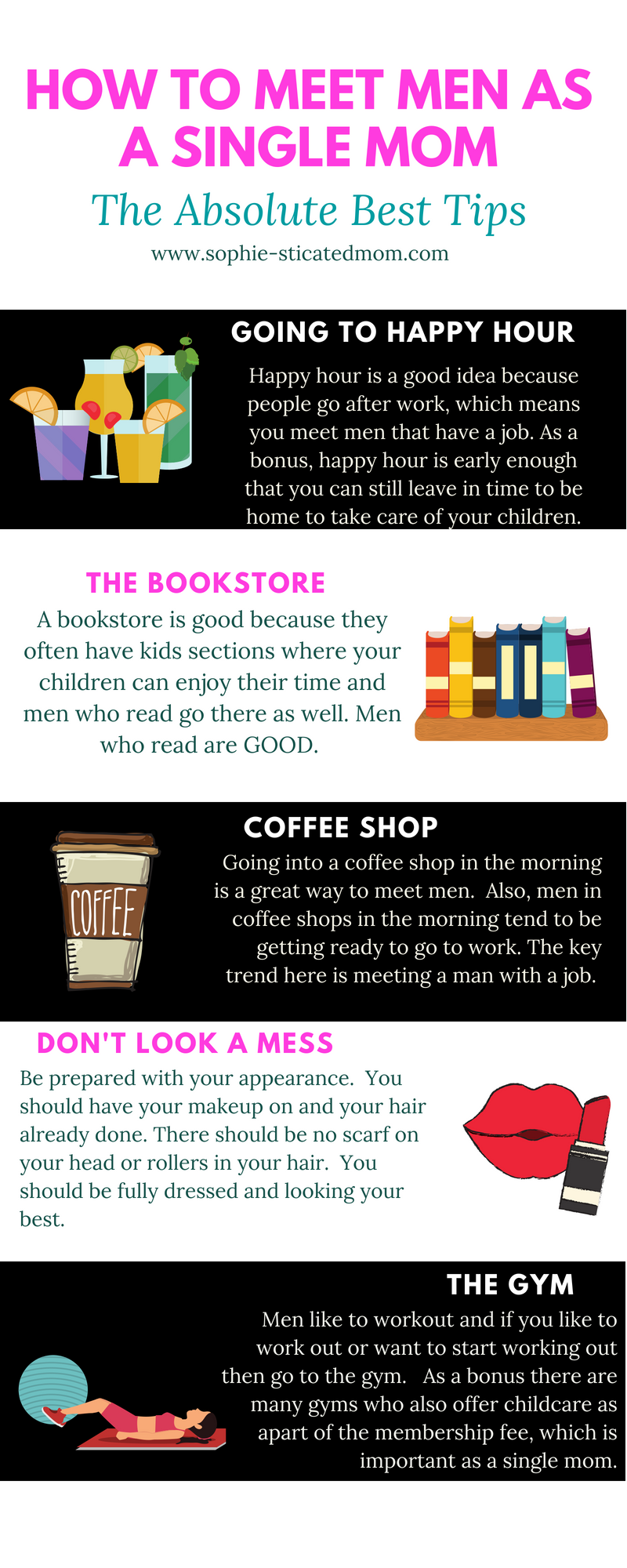 HOW TO MEET MEN AS A SINGLE MOM

The Absolute Best Tips

www.sophie-sticatedmom.com

GOING TO HAPPY HOUR

Happy hour is a good idea because people go after work, which means you meet men that have a job. As a bonus, happy hour is early enough that you can still leave in time to be home to take care of your children.

THE BOOKSTORE

A bookstore is good because they often have kids sections where your children can enjoy their time and men who read go there as well. Men who read are GOOD.

COFFEE SHOP

COFFEE

Going into a coffee shop in the morning is a great way to meet men. Also, men in coffee shops in the morning tend to be getting ready to go to work. The key trend here is meeting a man with a job.

DON'T LOOK A MESS

Be prepared with your appearance. You should have your makeup on and your hair already done. There should be no scarf on your head or rollers in your hair. You should be fully dressed and looking your best.

THE GYM

Men like to workout and if you like to work out or want to start working out then go to the gym. As a bonus there are many gyms who also offer childcare as apart of the membership fee, which is important as a single mom.